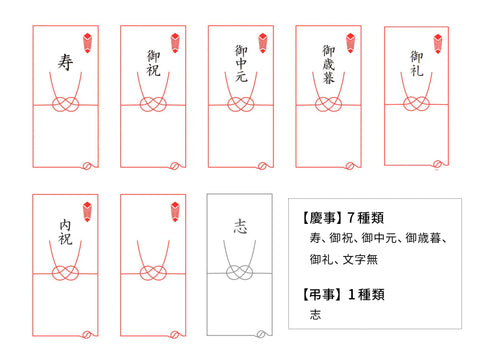 寿

御祝

御中元

御歳暮

御礼

内祝

志

【慶事】7種類
寿、御祝、御中元、御歳暮、御礼、文字無

【弔事】1種類
志